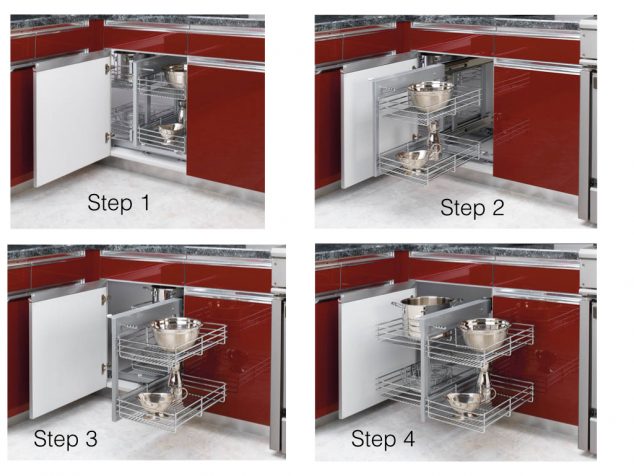 Step 1

Step 2

Step 3

Step 4