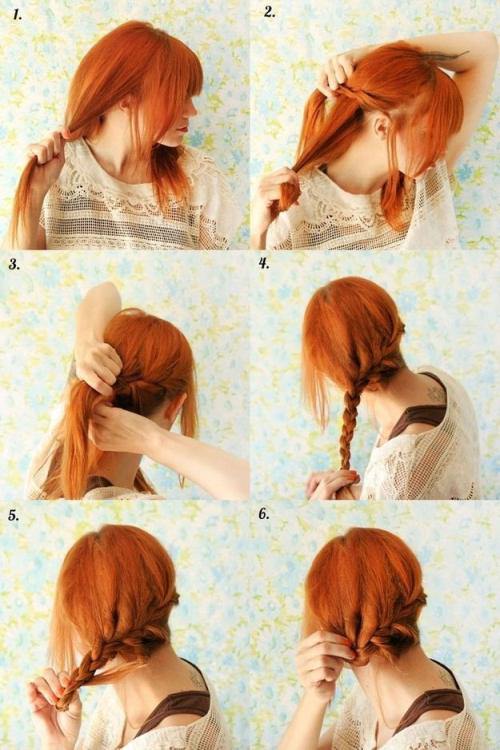 1.

2.

3.

4.

5.

6.