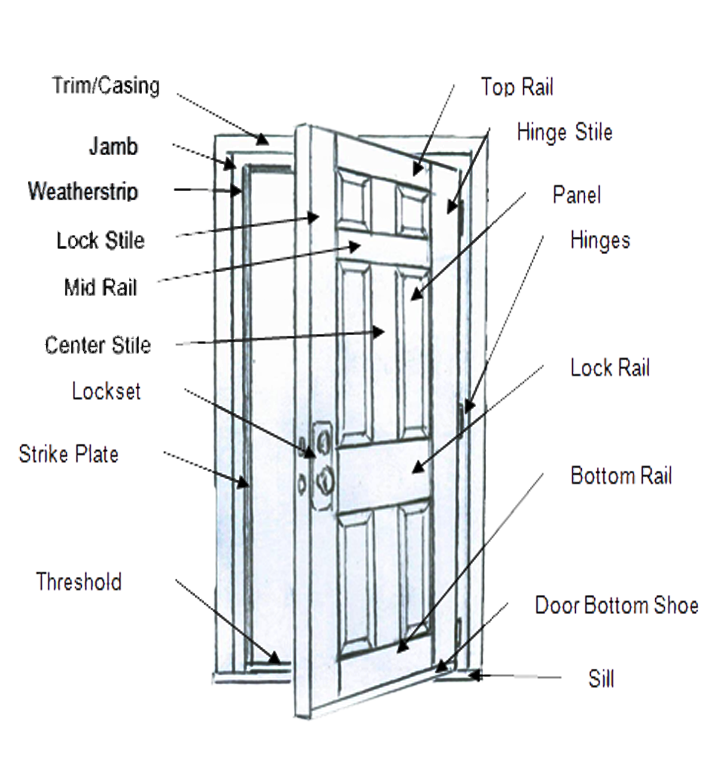 Trim/Casing

Jamb

Weatherstrip

Lock Stile

Mid Rail

Center Stile

Lockset

Strike Plate

Threshold

Top Rail

Hinge Stile

Panel

Hinges

Lock Rail

Bottom Rail

Door Bottom Shoe

Sill