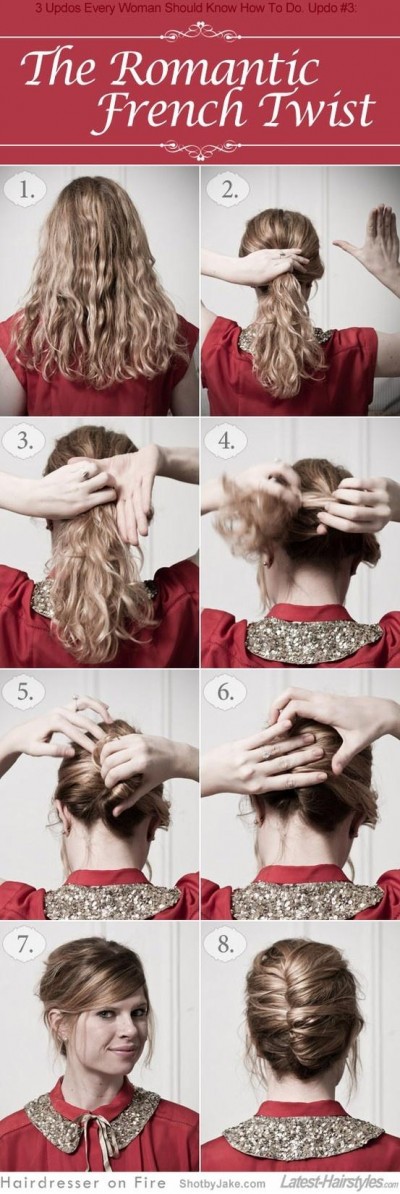 3 Updos Every Woman Should Know How To Do. Updo #3:

The Romantic French Twist

1.

2.

3.

4.

5.

6.

7.

8.

Hairdresser on Fire ShotbyJake.com Latest-Hairstyles.com